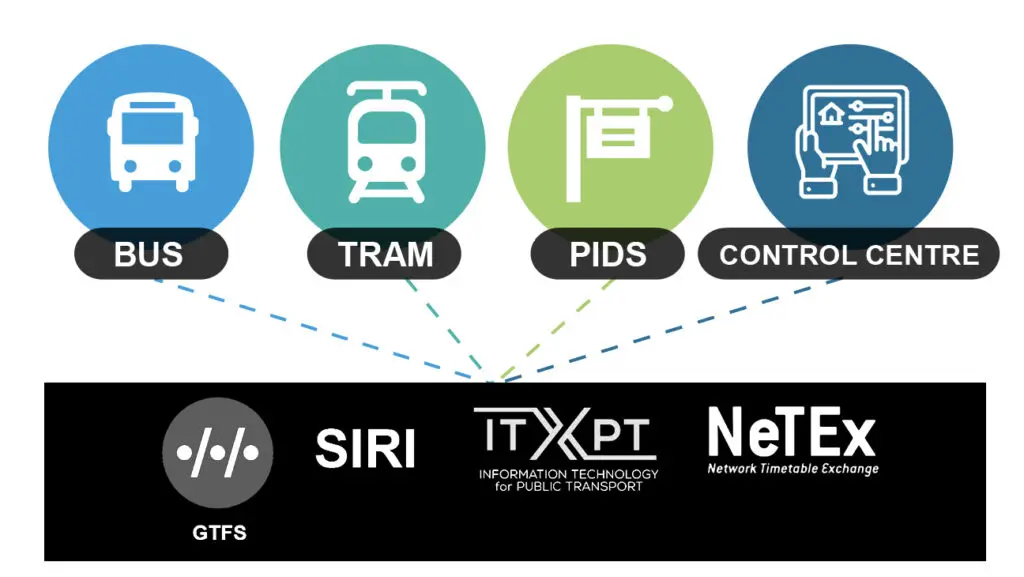 BUS
TRAM
PIDS
CONTROL CENTRE

GTFS
SIRI
ITXPT
INFORMATION TECHNOLOGY for PUBLIC TRANSPORT
NeTEx
Network Timetable Exchange